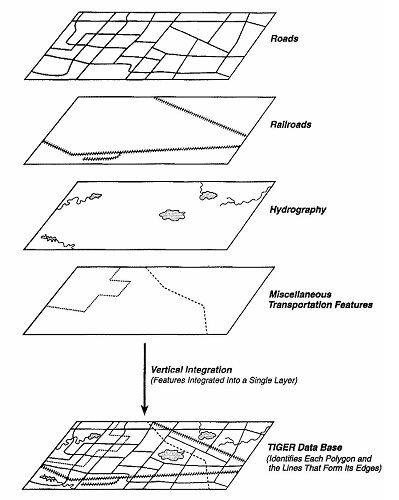 Roads

Railroads

Hydrography

Miscellaneous Transportation Features

Vertical Integration
(Features Integrated Into a Single Layer)

TIGER Data Base
(Identifies Each Polygon and the Lines That Form Its Edges)